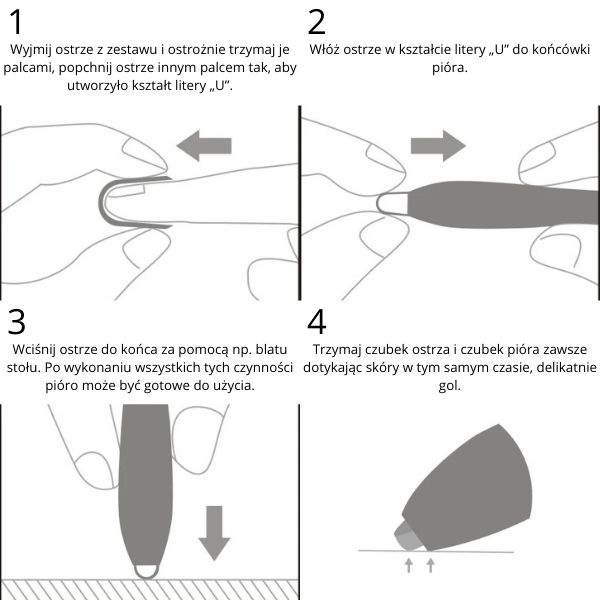 1

Wyjmij ostrze z zestawu i ostrożnie trzymaj je palcami, popchnij ostrze innym palcem tak, aby utworzyło kształt litery „U”.

2

Włóż ostrze w kształcie litery „U” do końcówki pióra.

3

Wciśnij ostrze do końca za pomocą np. blatu stołu. Po wykonaniu wszystkich tych czynności pióro może być gotowe do użycia.

4

Trzymaj czubek ostrza i czubek pióra zawsze dotykając skóry w tym samym czasie, delikatnie gol.